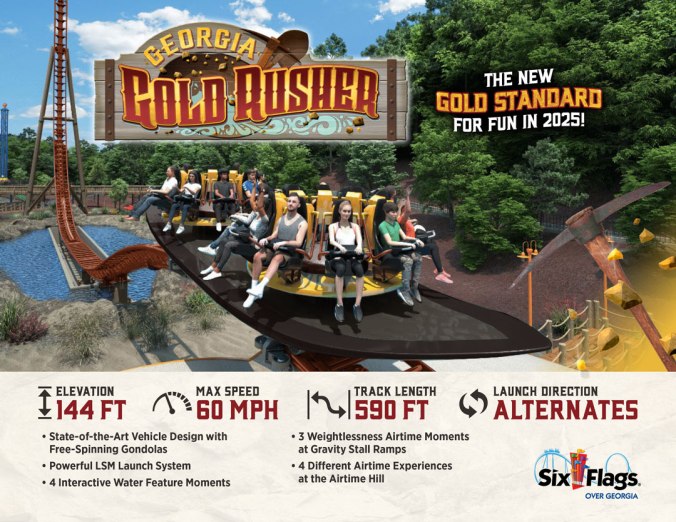 GEORGIA
GOLD RUSHER

THE NEW
GOLD STANDARD
FOR FUN IN 2025!

ELEVATION
144 FT

MAX SPEED
60 MPH

TRACK LENGTH
590 FT

LAUNCH DIRECTION
ALTERNATES

• State-of-the-Art Vehicle Design with Free-Spinning Gondolas
• Powerful LSM Launch System
• 4 Interactive Water Feature Moments

• 3 Weightlessness Airtime Moments at Gravity Stall Ramps
• 4 Different Airtime Experiences at the Airtime Hill

Six Flags
OVER GEORGIA